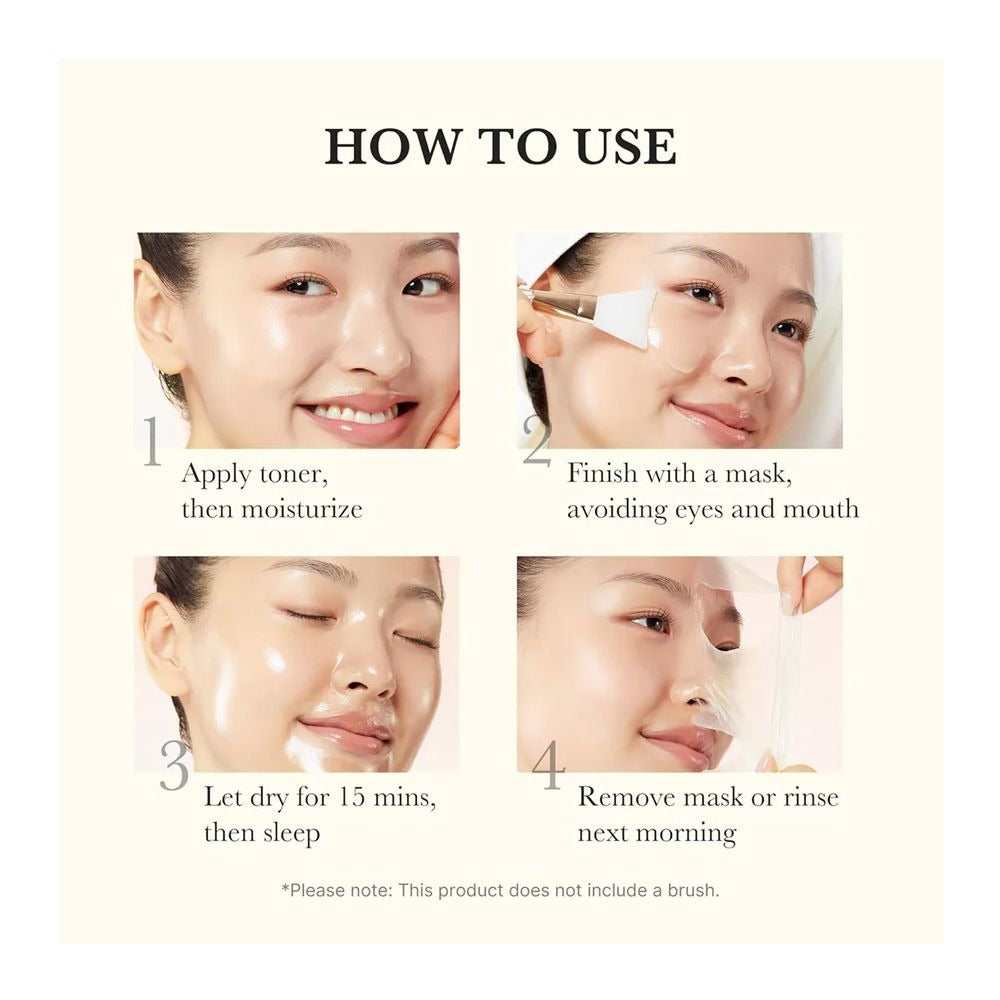 HOW TO USE

1
Apply toner, then moisturize

2
Finish with a mask, avoiding eyes and mouth

3
Let dry for 15 mins, then sleep

4
Remove mask or rinse next morning

*Please note: This product does not include a brush.