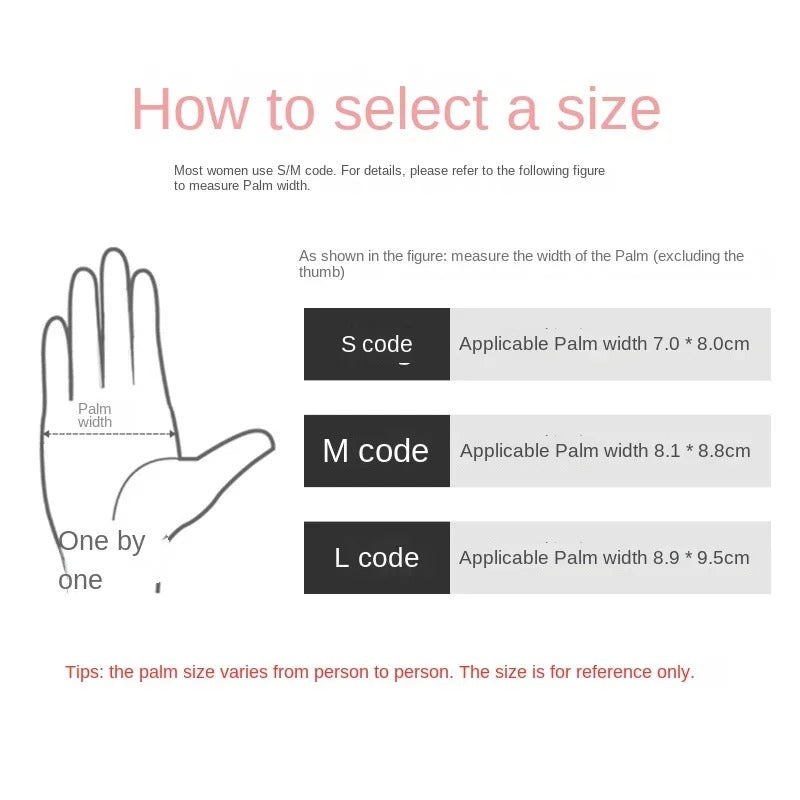 How to select a size

Most women use S/M code. For details, please refer to the following figure to measure Palm width.

Palm width

One by one

As shown in the figure: measure the width of the Palm (excluding the thumb)

| S code | Applicable Palm width 7.0 * 8.0cm |
|---|---|
| M code | Applicable Palm width 8.1 * 8.8cm |
| L code | Applicable Palm width 8.9 * 9.5cm |

Tips: the palm size varies from person to person. The size is for reference only.