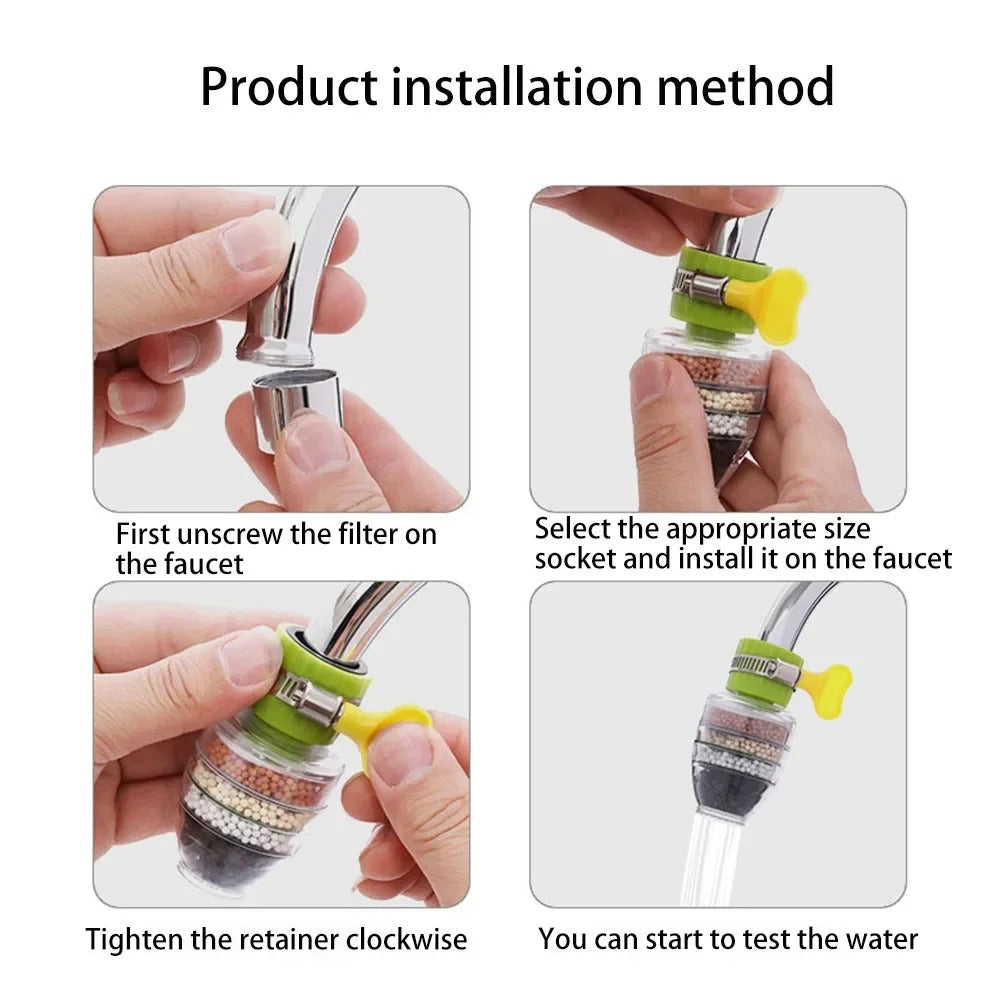 Product installation method

First unscrew the filter on the faucet

Select the appropriate size socket and install it on the faucet

Tighten the retainer clockwise

You can start to test the water